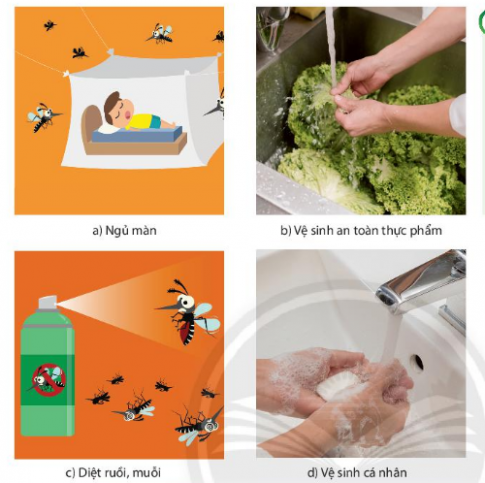 a) Ngủ màn

b) Vệ sinh an toàn thực phẩm

c) Diệt ruồi, muỗi

d) Vệ sinh cá nhân